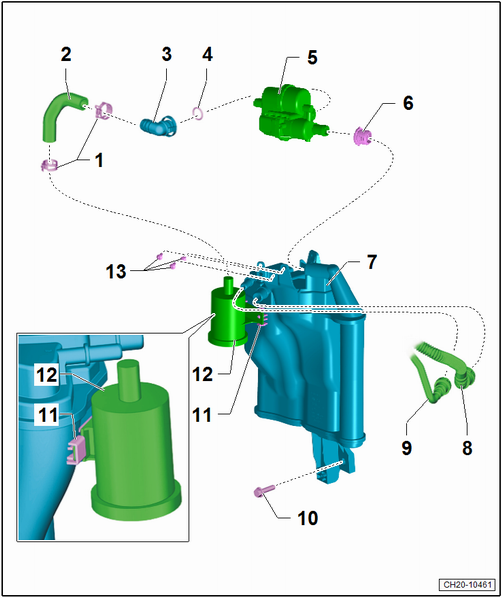 2
3
4
5
6
1
13
7
12
11
12
11
9
8
10
CH20-10461