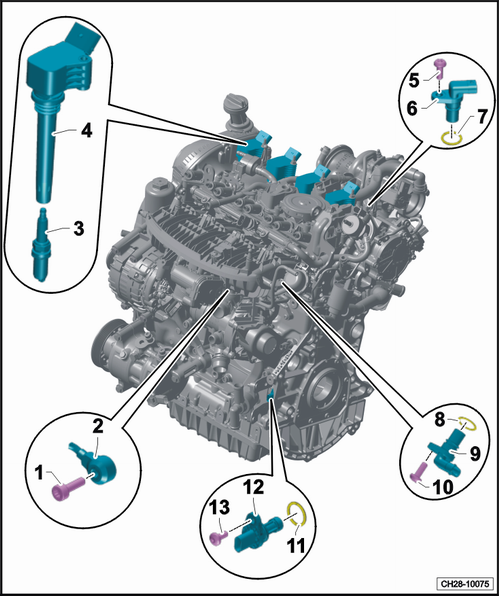 4
3
5
6
7
2
1
12
13
11
8
9
10
CH28-10075