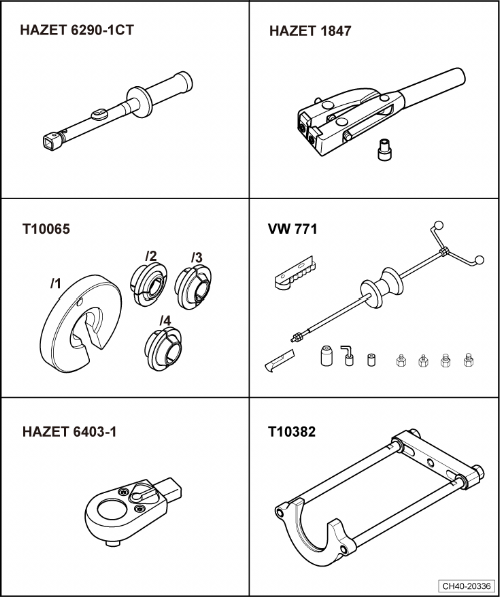 HAZET 6290-1CT

HAZET 1847

T10065

/1

/2

/3

/4

VW 771

HAZET 6403-1

T10382

CH40-20336