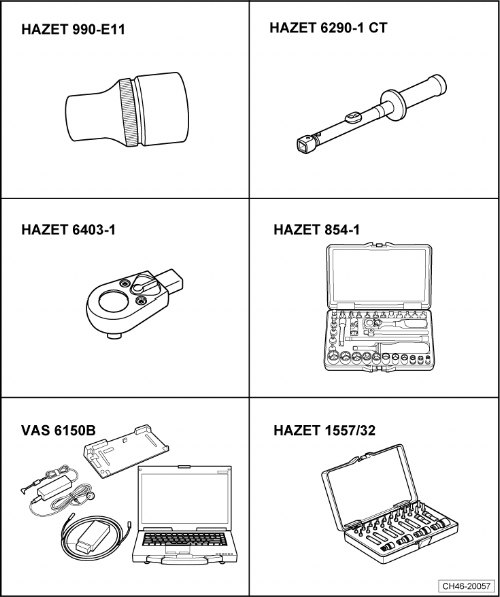 HAZET 990-E11

HAZET 6290-1 CT

HAZET 6403-1

HAZET 854-1

VAS 6150B

HAZET 1557/32

CH46-20057