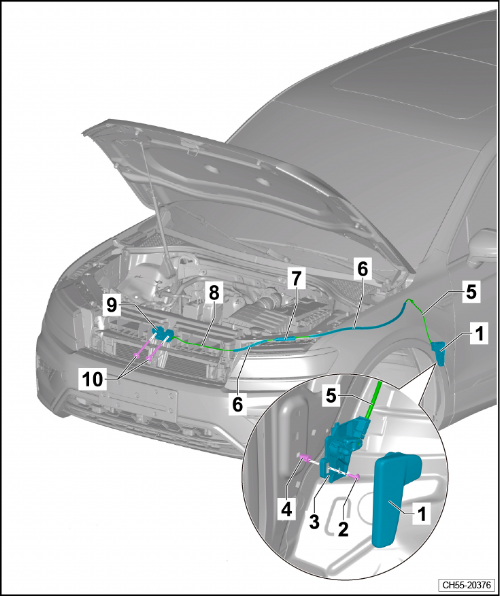 9
8
7
6
5
1
10
6
5
4
3
2
1
CH55-20376