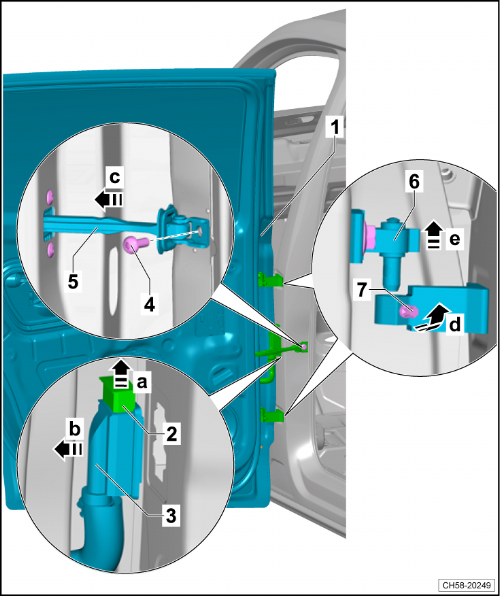 1
c
5
4
6
e
7
d
a
b
2
3
CH58-20249