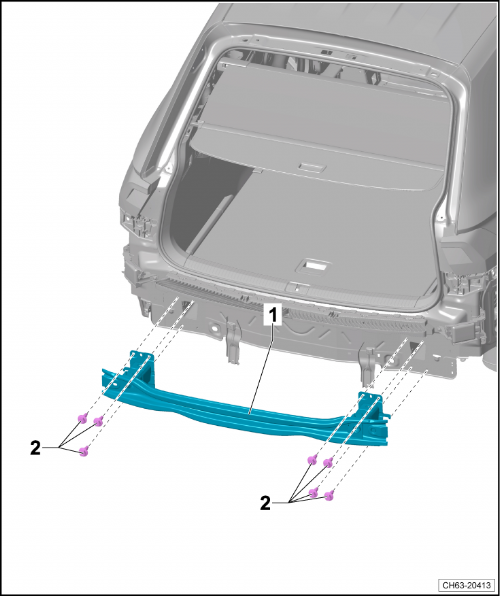 1

2

2

CH63-20413