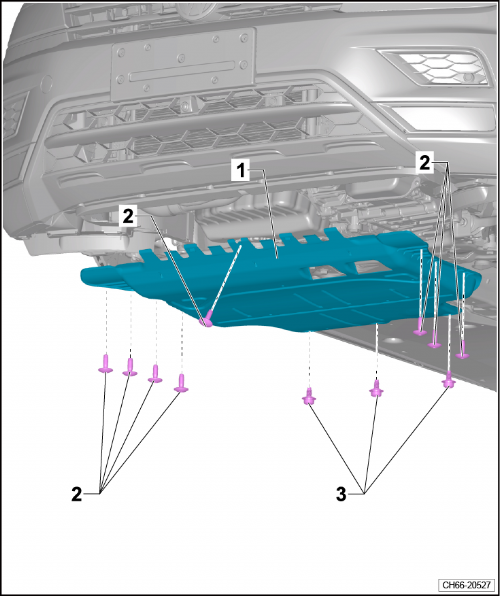 1
2
2
2
3
CH66-20527