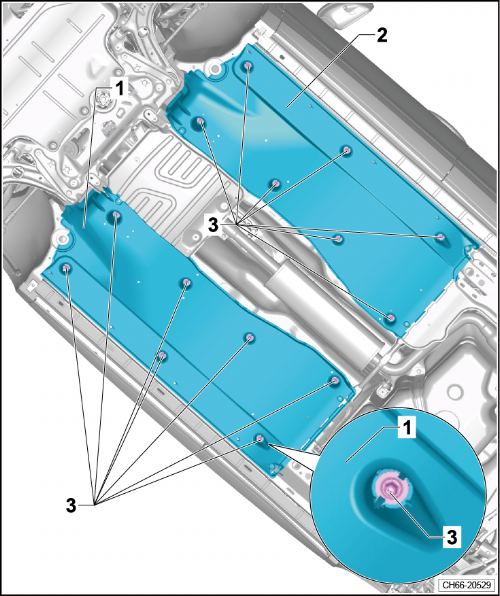 1
2
3
3
1
3
CH66-20529