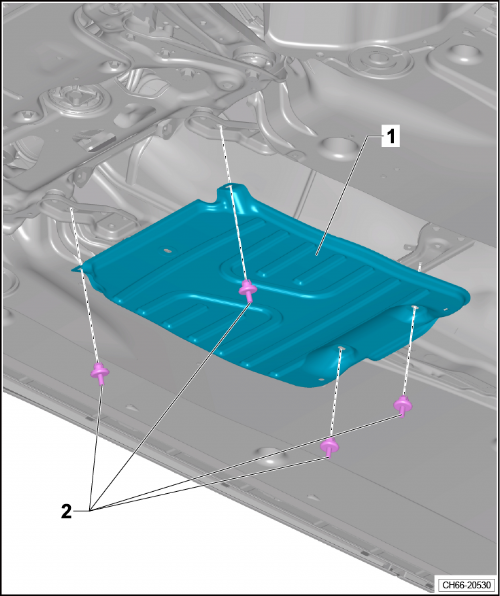 1

2

CH66-20530