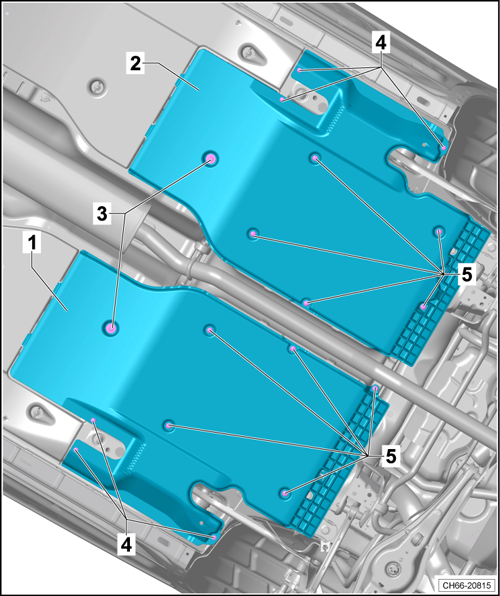 4
2
3
1
5
5
4
CH66-20815