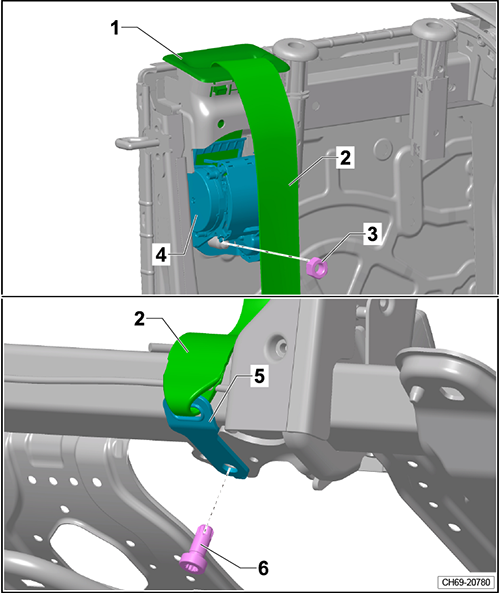 1
2
3
4
2
5
6
CH69-20780