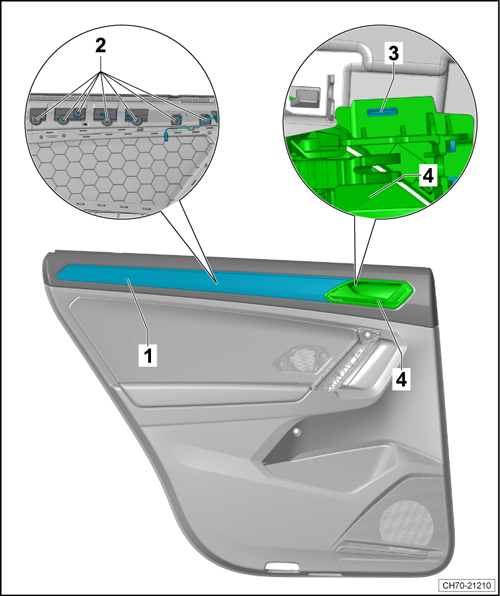 2
3
4
1
4
CH70-21210