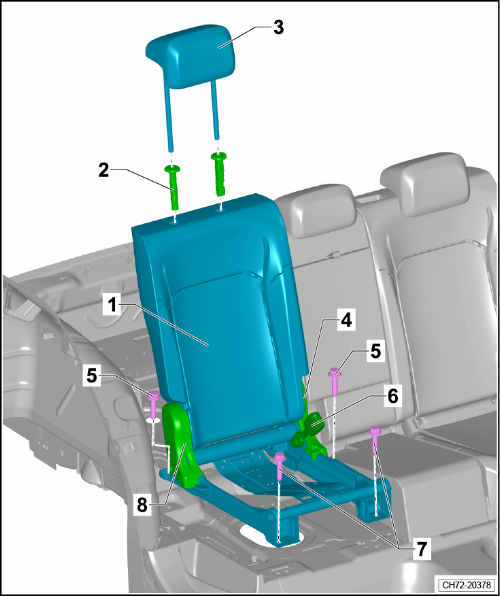 3
2
1
4
5
5
6
8
7
CH72-20378