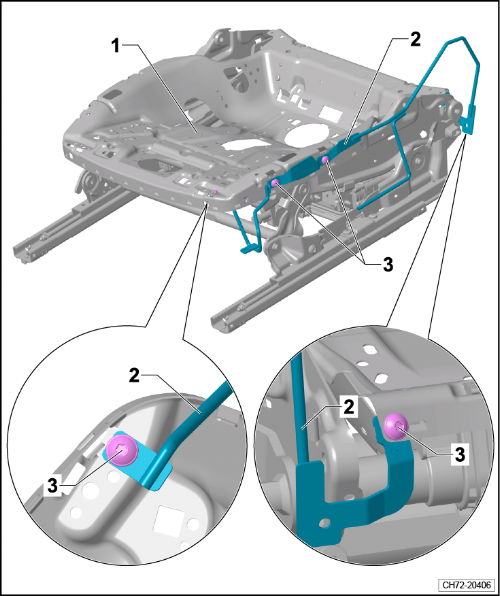 1
2
3
2
3
2
3
CH72-20406