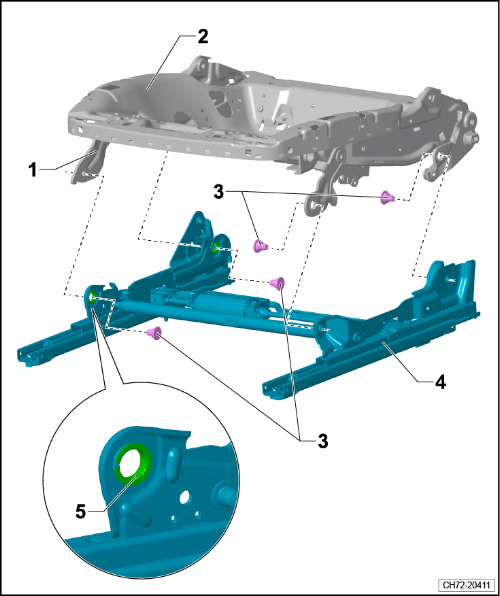 2
1
3
4
3
5
CH72-20411