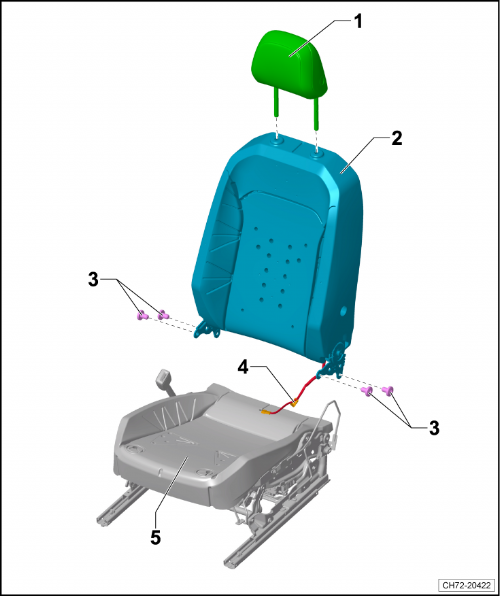 1
2
3
4
3
5
CH72-20422