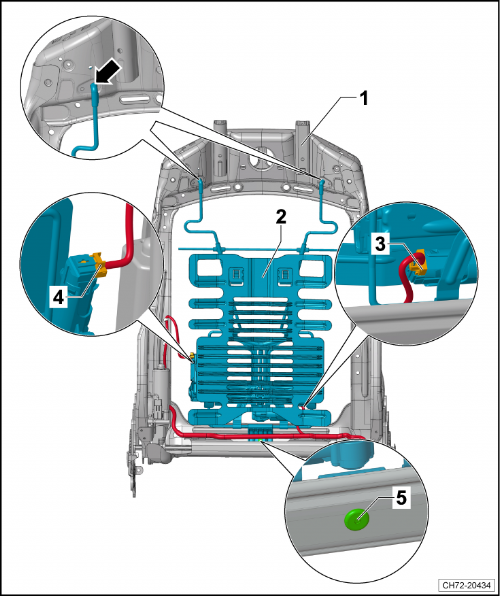 1
2
3
4
5
CH72-20434