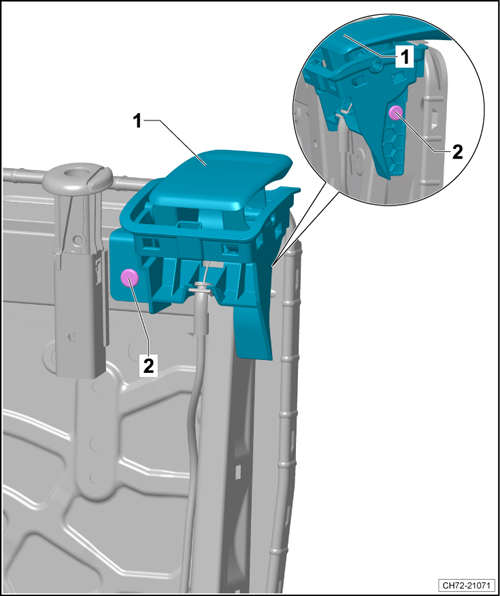 1
2
1
2
CH72-21071