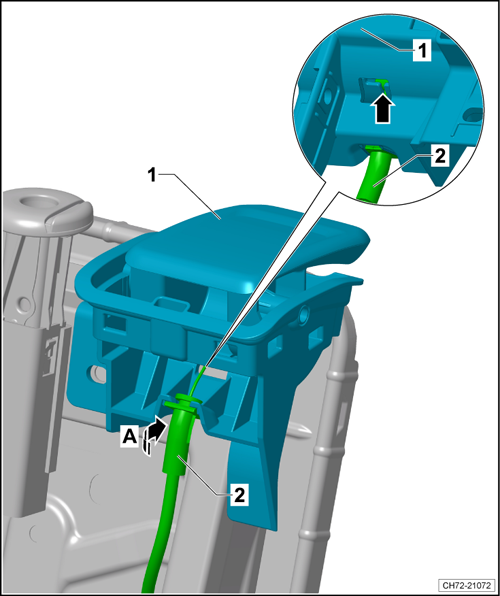 1
2
1
A
2
CH72-21072