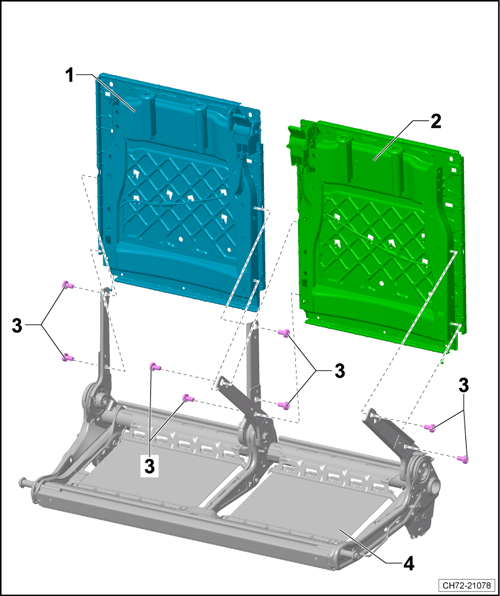 1
2
3
3
3
3
4
CH72-21078