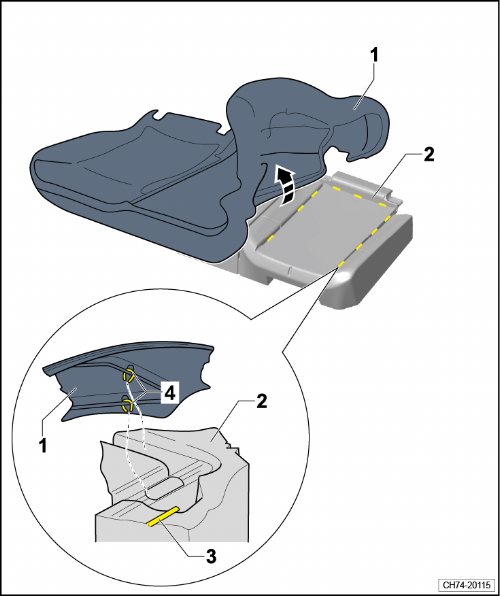 1

2

4

2

1

3

CH74-20115