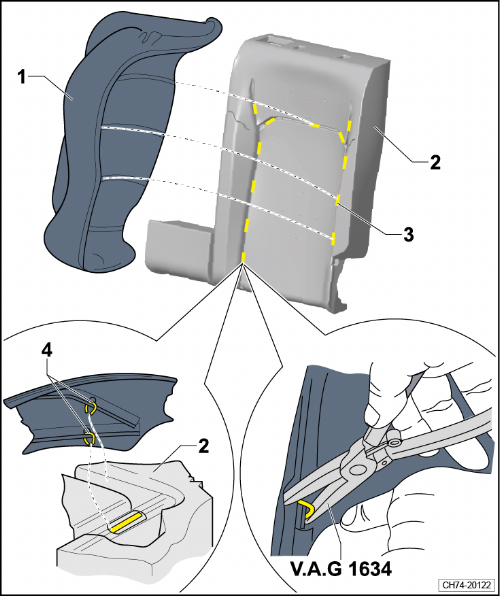 1

2

3

4

2

V.A.G 1634

CH74-20122