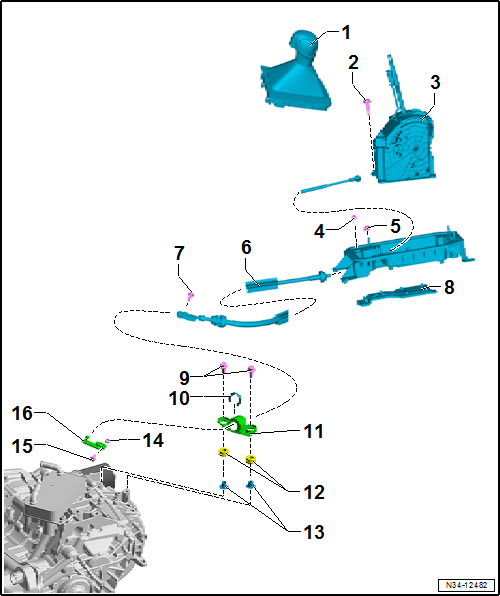 1
2
3
4
5
6
7
8
9
10
11
16
14
15
12
13
N34-12482