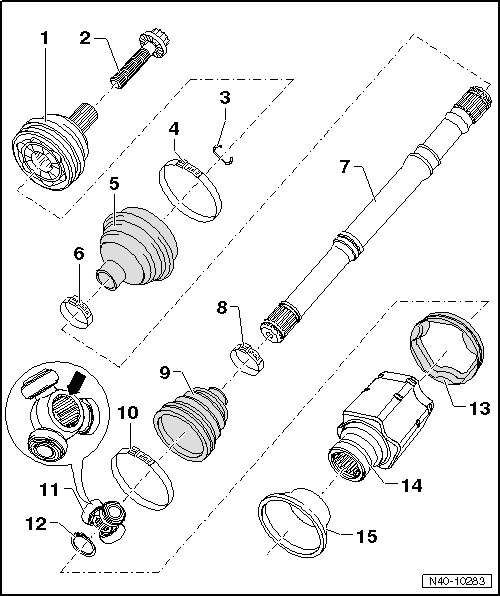 1
2
3
4
5
6
7
8
9
10
11
12
13
14
15
N40-10283