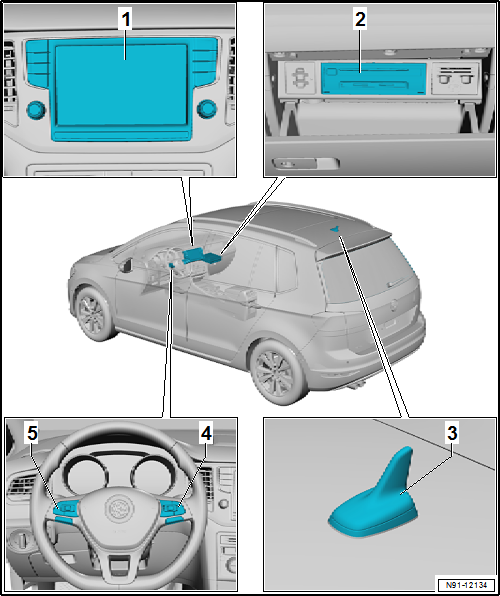 1
2
5
4
3
N91-12134