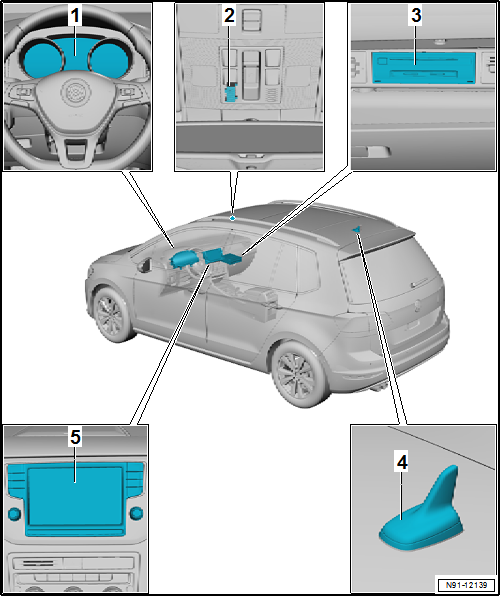 1
2
3
5
4
N91-12139