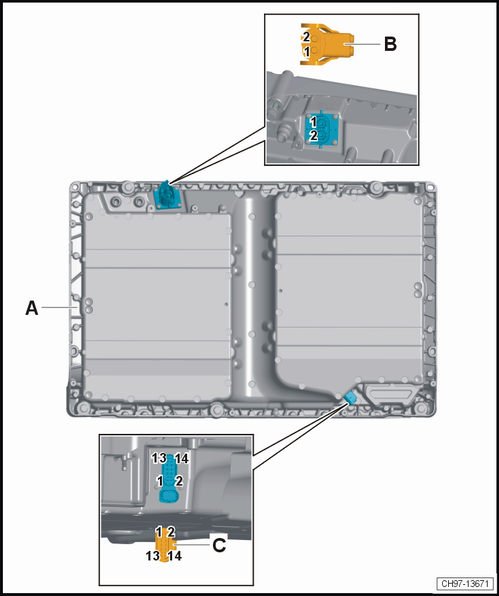 2
1
B
1
2
A
13 14
1 2
1 2
C
13 14
CH97-13671