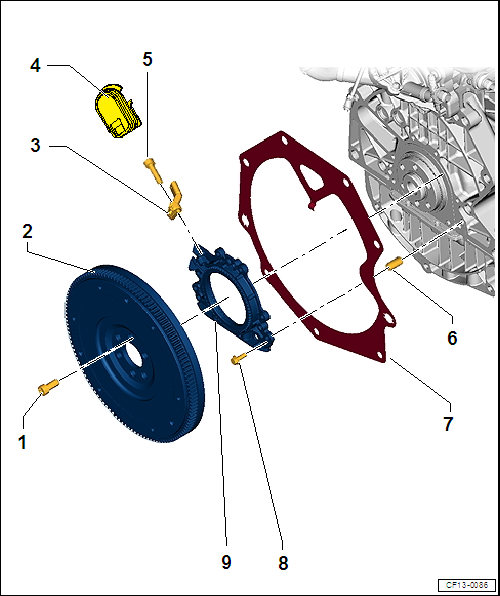 4
5
3
2
6
7
1
9
8
CF13-0086