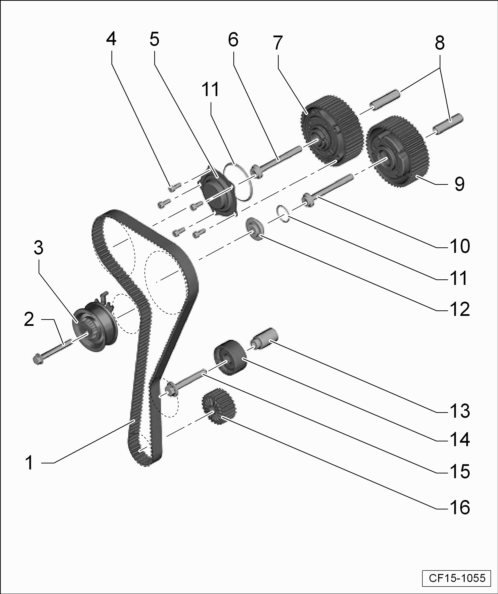 4
5
6
7
8
11
9
10
11
12
3
2
13
14
15
16
1
CF15-1055