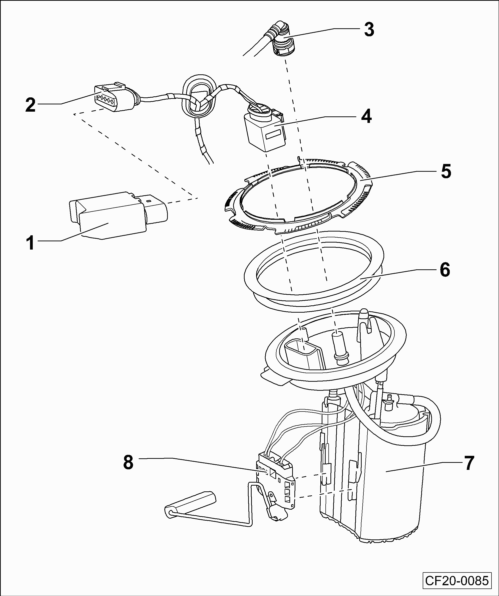 3
2
4
5
1
6
8
7
CF20-0085