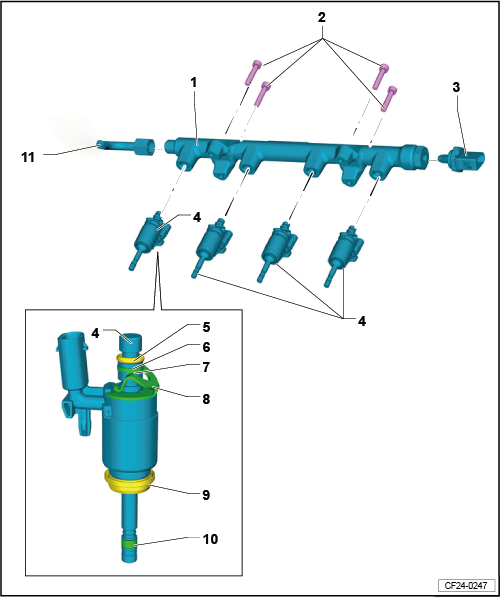 2
1
3
11
4
4
4
5
6
7
8
9
10
CF24-0247