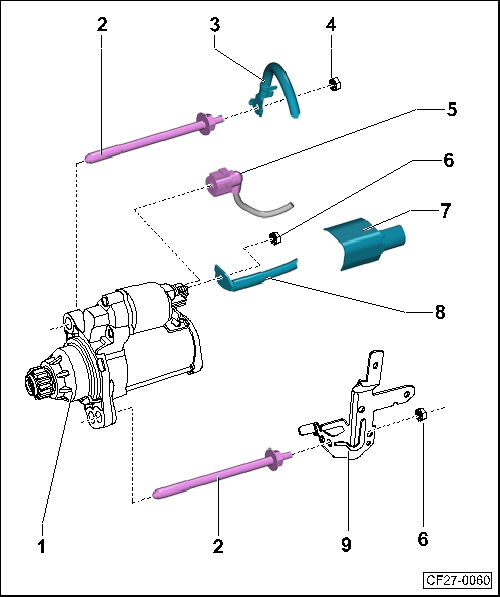 2
3
4
5
6
7
8
1
2
9
6
CF27-0060