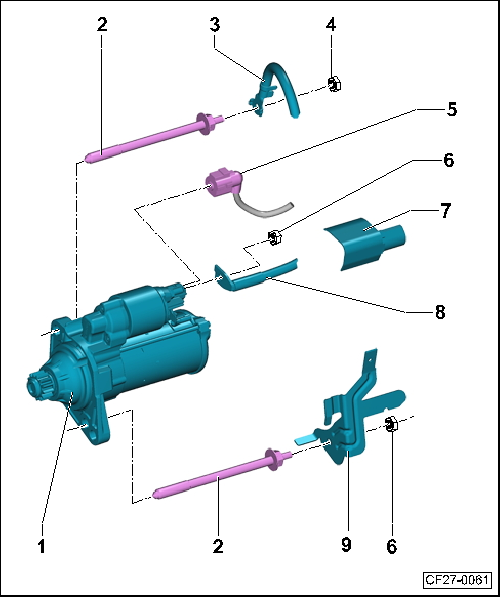 2
3
4
5
6
7
8
1
2
9
6
CF27-0061