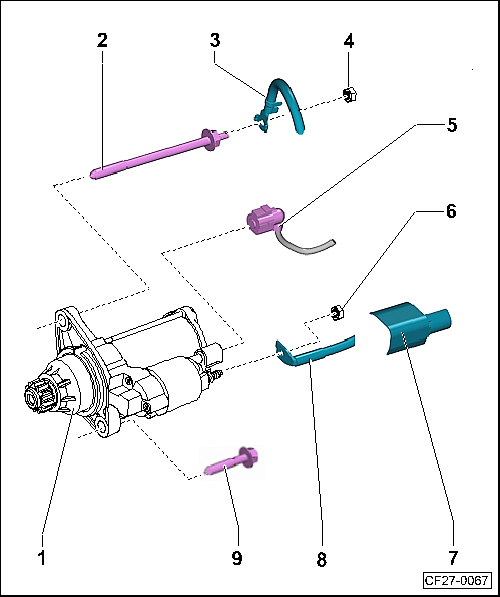 2
3
4
5
6
1
9
8
7
CF27-0067