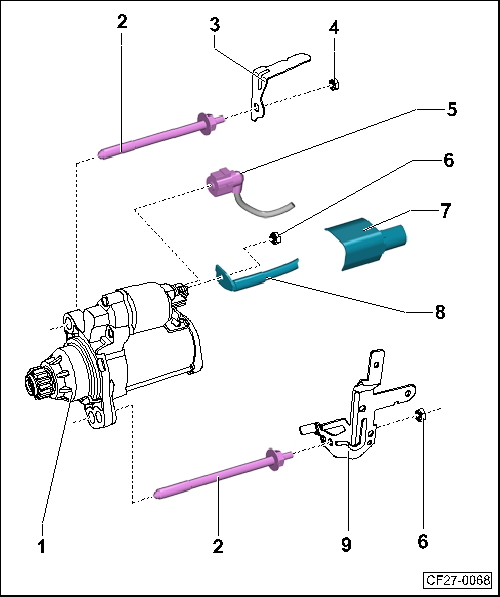 2
3
4
5
6
7
8
1
2
9
6
CF27-0068