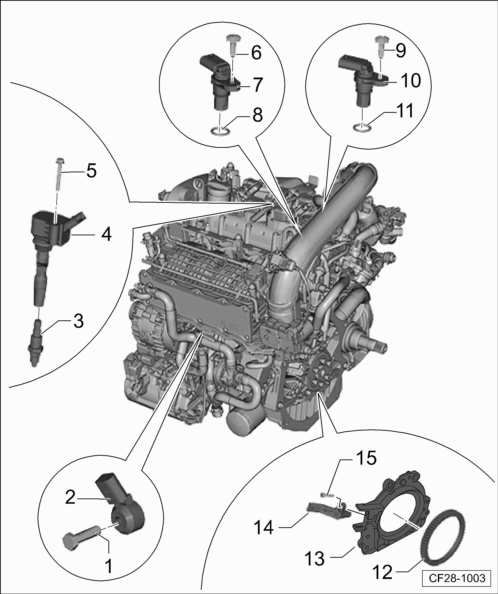 6
7
8
9
10
11
5
4
3
2
1
15
14
13
12
CF28-1003