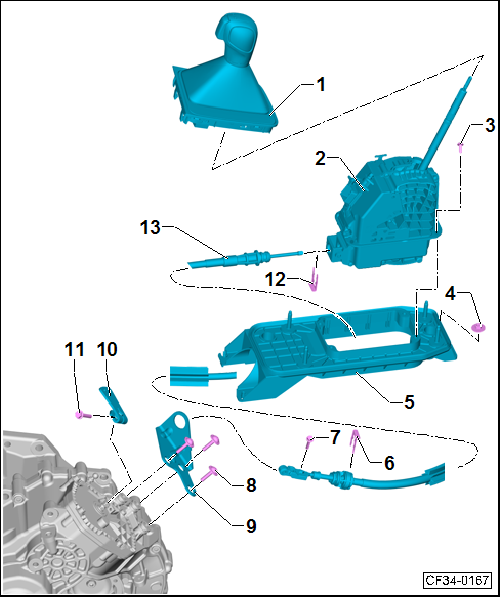 1
3
2
13
12
4
11
10
5
7
6
8
9
CF34-0167