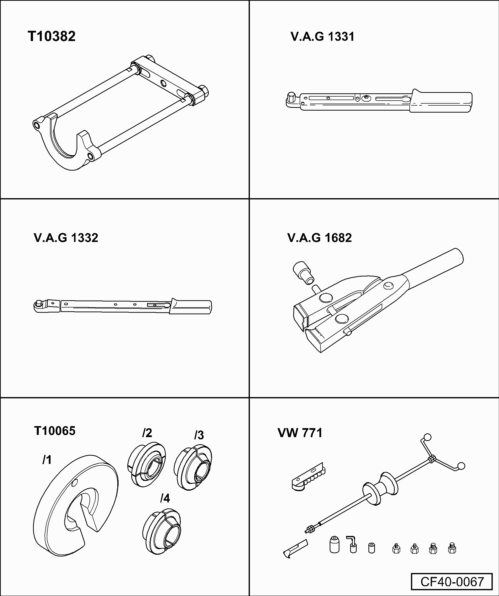 T10382

V.A.G 1331

V.A.G 1332

V.A.G 1682

T10065

/1

/2

/3

/4

VW 771

CF40-0067