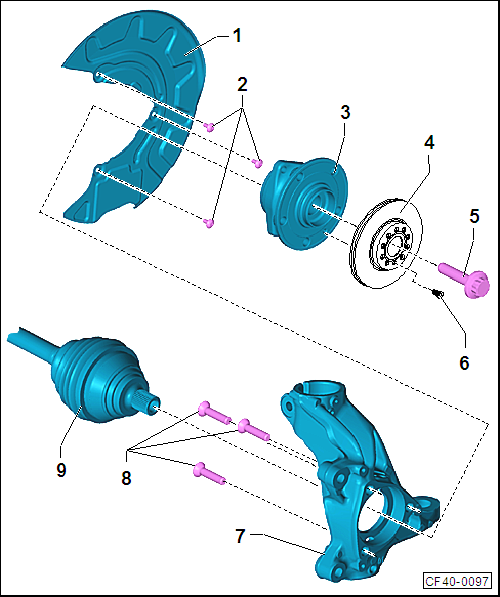 1
2
3
4
5
6
9
8
7
CF40-0097