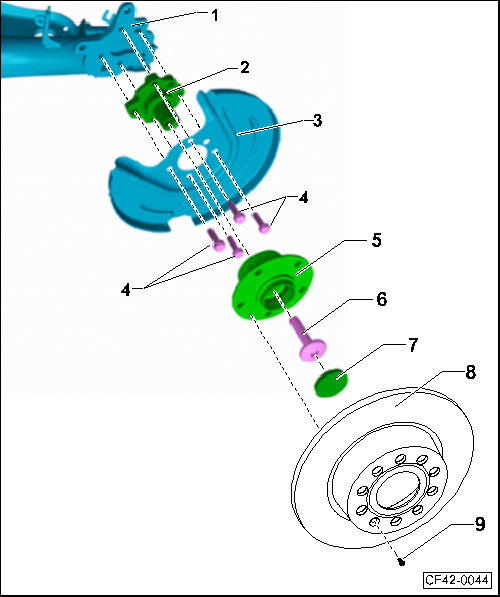 1
2
3
4
4
5
6
7
8
9
CF42-0044