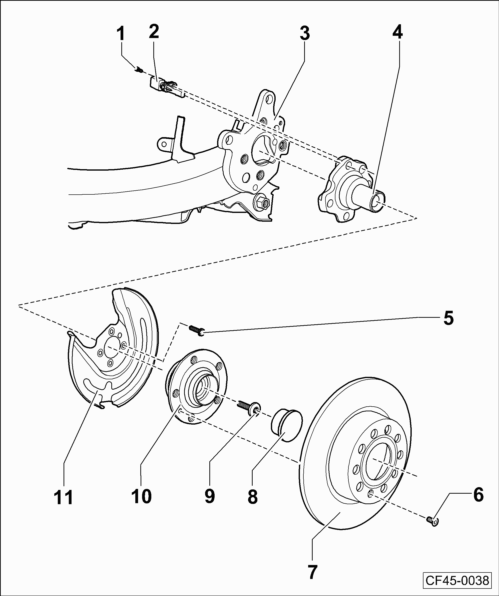 1
2
3
4
5
11
10
9
8
6
7
CF45-0038