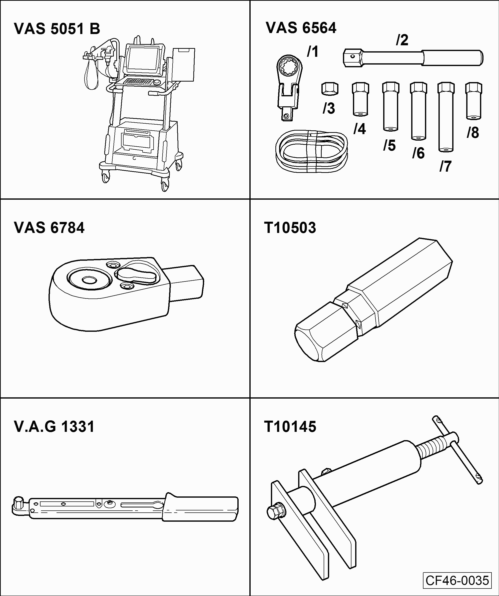 VAS 5051 B

VAS 6564

/1

/2

/3

/4

/5

/6

/7

/8

VAS 6784

T10503

V.A.G 1331

T10145

CF46-0035