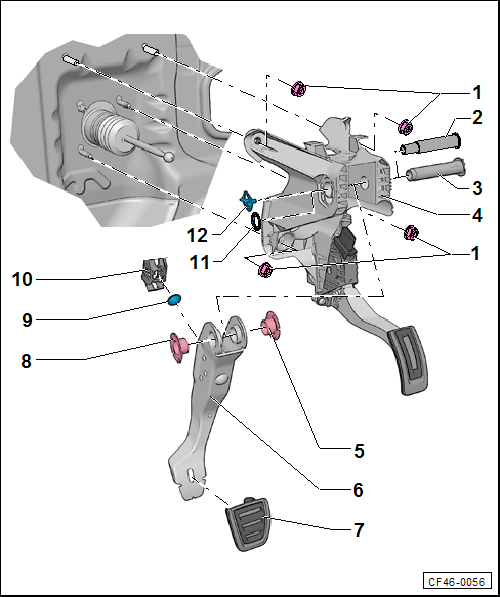 1
2
3
4
1
12
11
10
9
8
5
6
7
CF46-0056