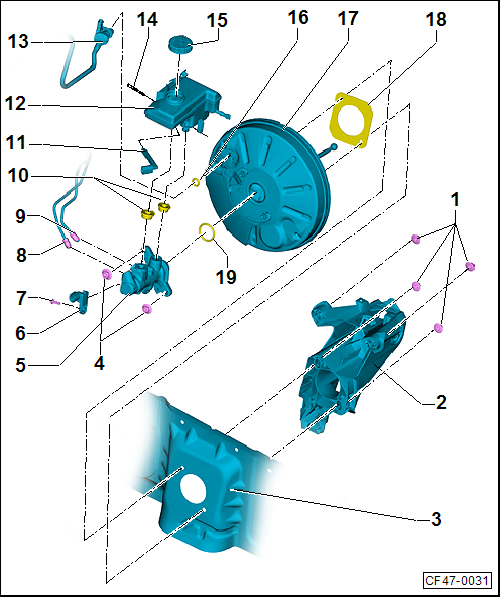 13
14
15
16
17
18
12
11
10
9
8
7
6
5
4
19
1
2
3
CF47-0031