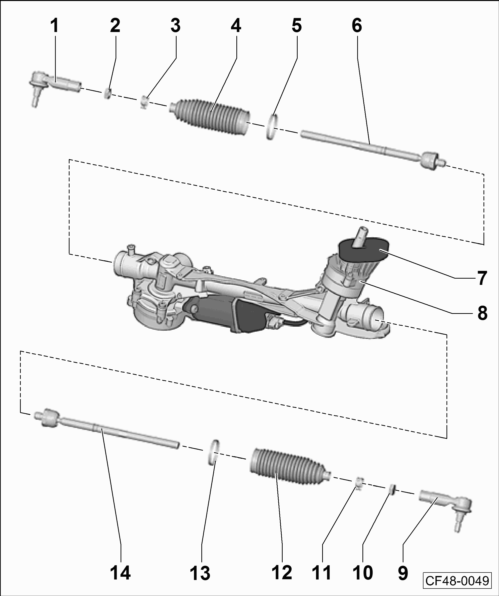 1
2
3
4
5
6
7
8
14
13
12
11
10
9
CF48-0049