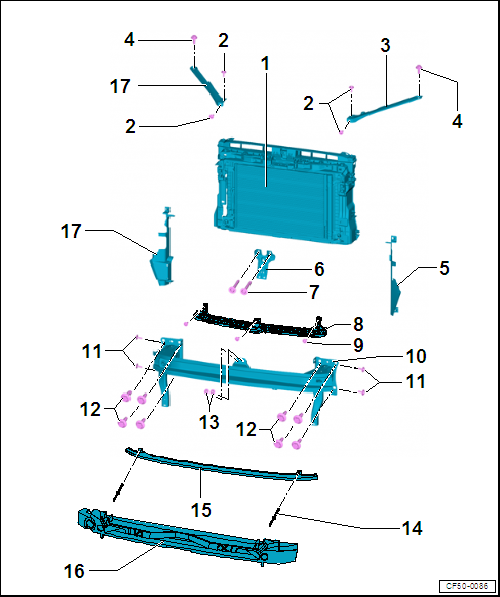 4
2
3
1
17
2
4
2
17
6
5
7
8
9
11
10
11
12
13
12
15
14
16
CF50-0086