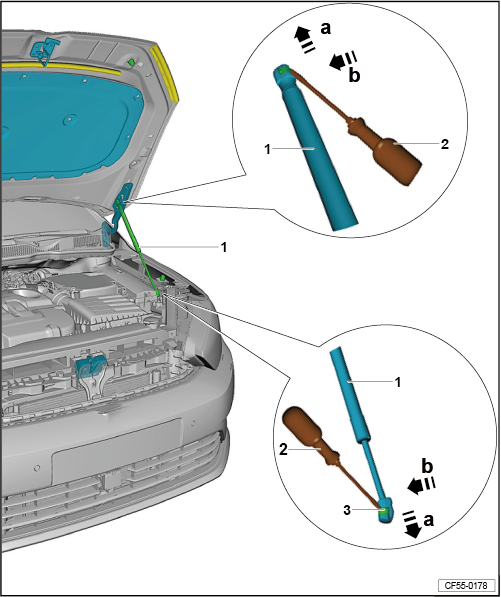 a
b
1
2
1
1
2
b
3
a
CF55-0178