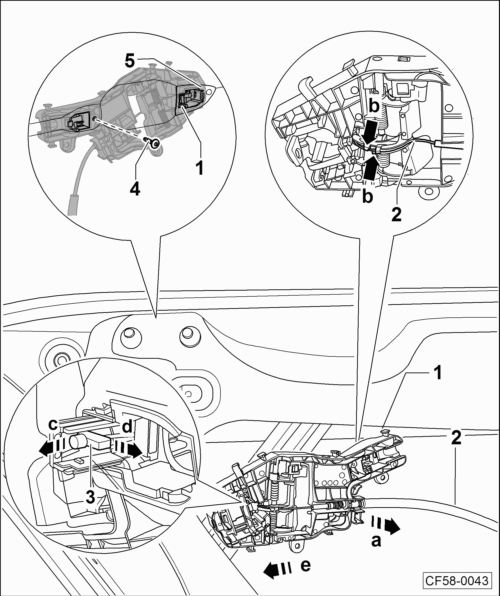 5
1
4
b
b
2
1
2
c
d
3
a
e
CF58-0043