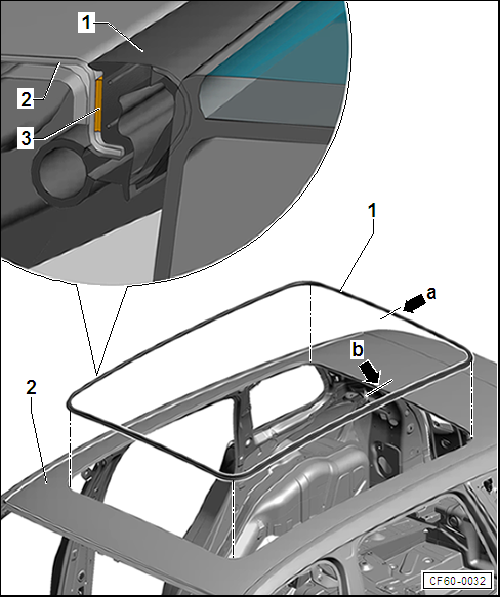 1
2
3
1
a
b
2
CF60-0032